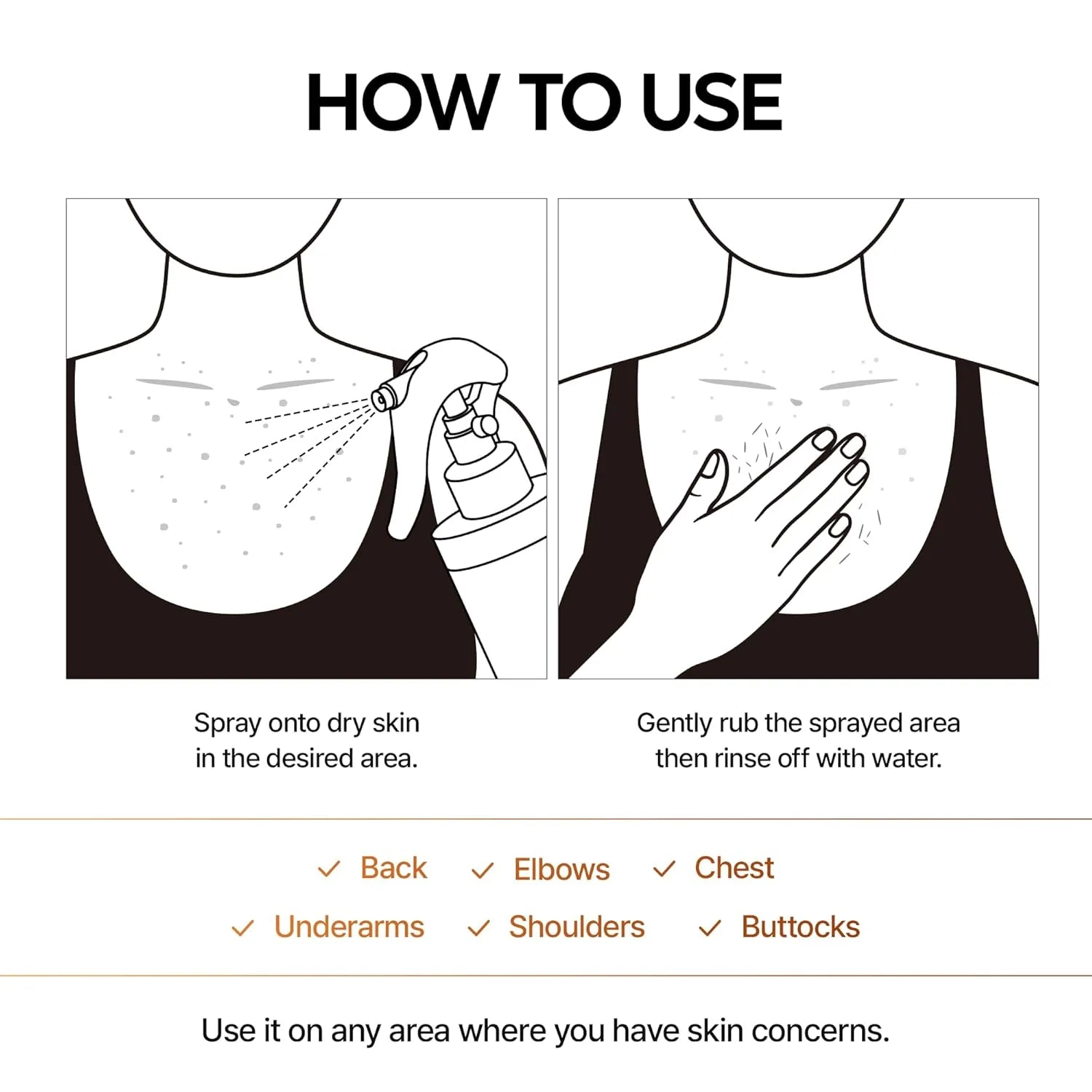 HOW TO USE

Spray onto dry skin in the desired area.

Gently rub the sprayed area then rinse off with water.

✓ Back ✓ Elbows ✓ Chest
✓ Underarms ✓ Shoulders ✓ Buttocks

Use it on any area where you have skin concerns.